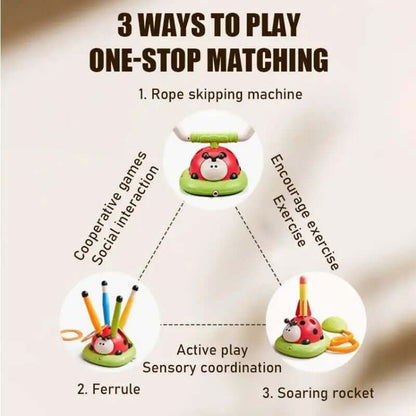 3 WAYS TO PLAY
ONE-STOP MATCHING

1. Rope skipping machine

Cooperative games
Social interaction

Encourage exercise
Exercise

Active play
Sensory coordination

2. Ferrule

3. Soaring rocket